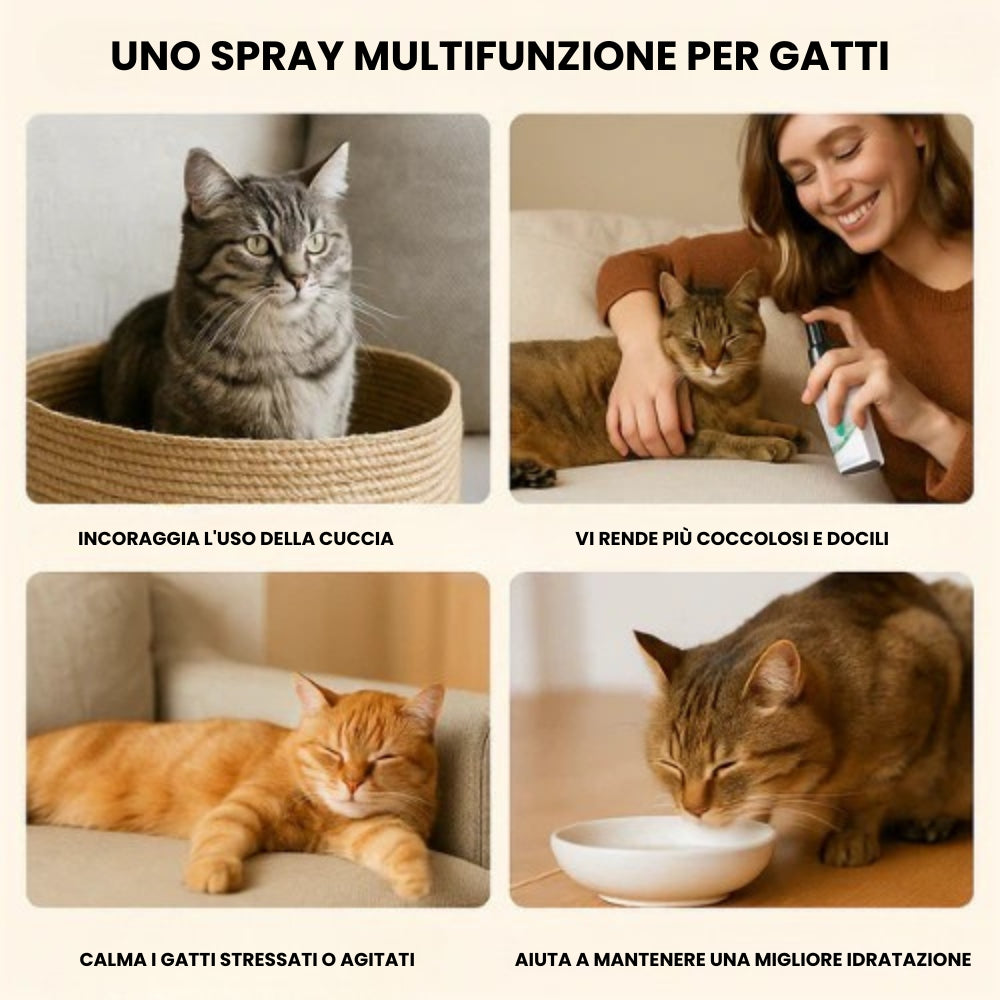 UNO SPRAY MULTIFUNZIONE PER GATTI

INCORAGGIA L'USO DELLA CUCCIA

VI RENDE PIÙ COCCOLOSI E DOCILI

CALMA I GATTI STRESSATI O AGITATI

AIUTA A MANTENERE UNA MIGLIORE IDRATAZIONE